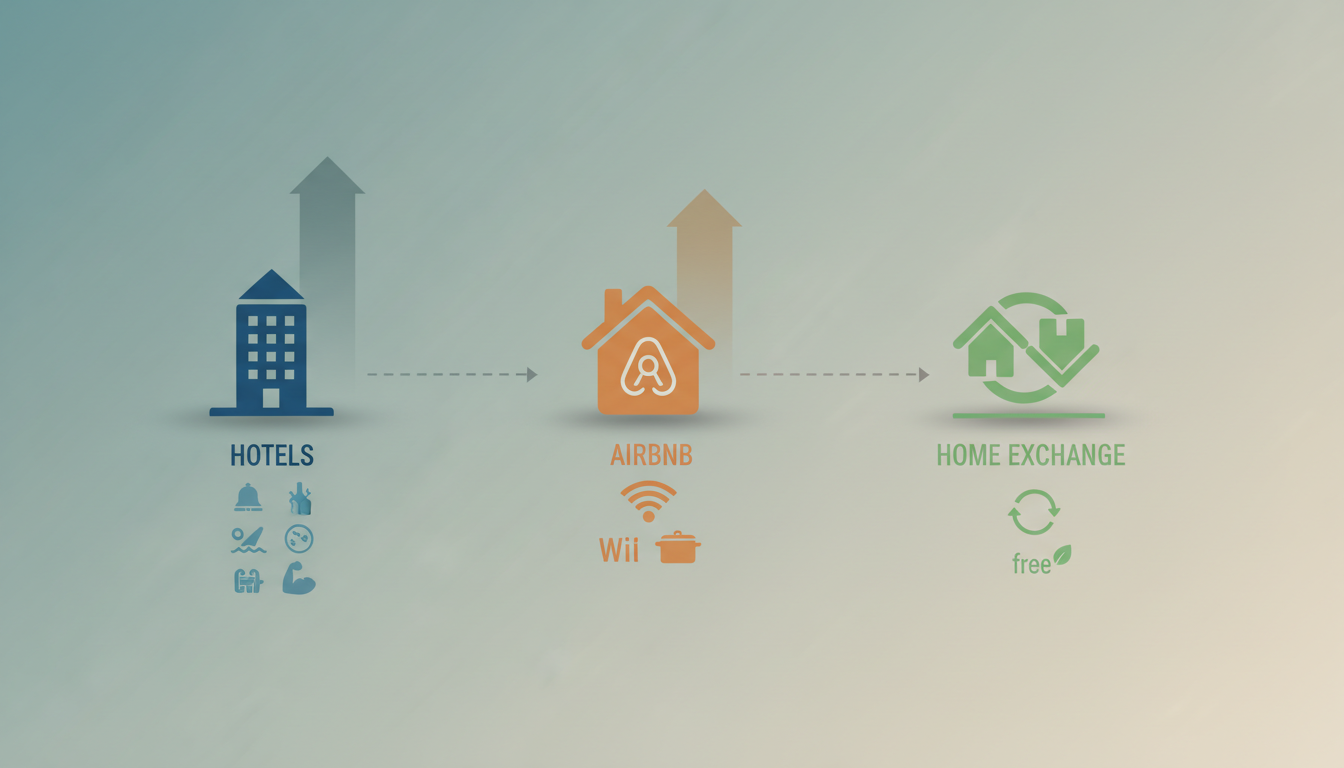 HOTELS

AIRBNB

Wii

HOME EXCHANGE

free