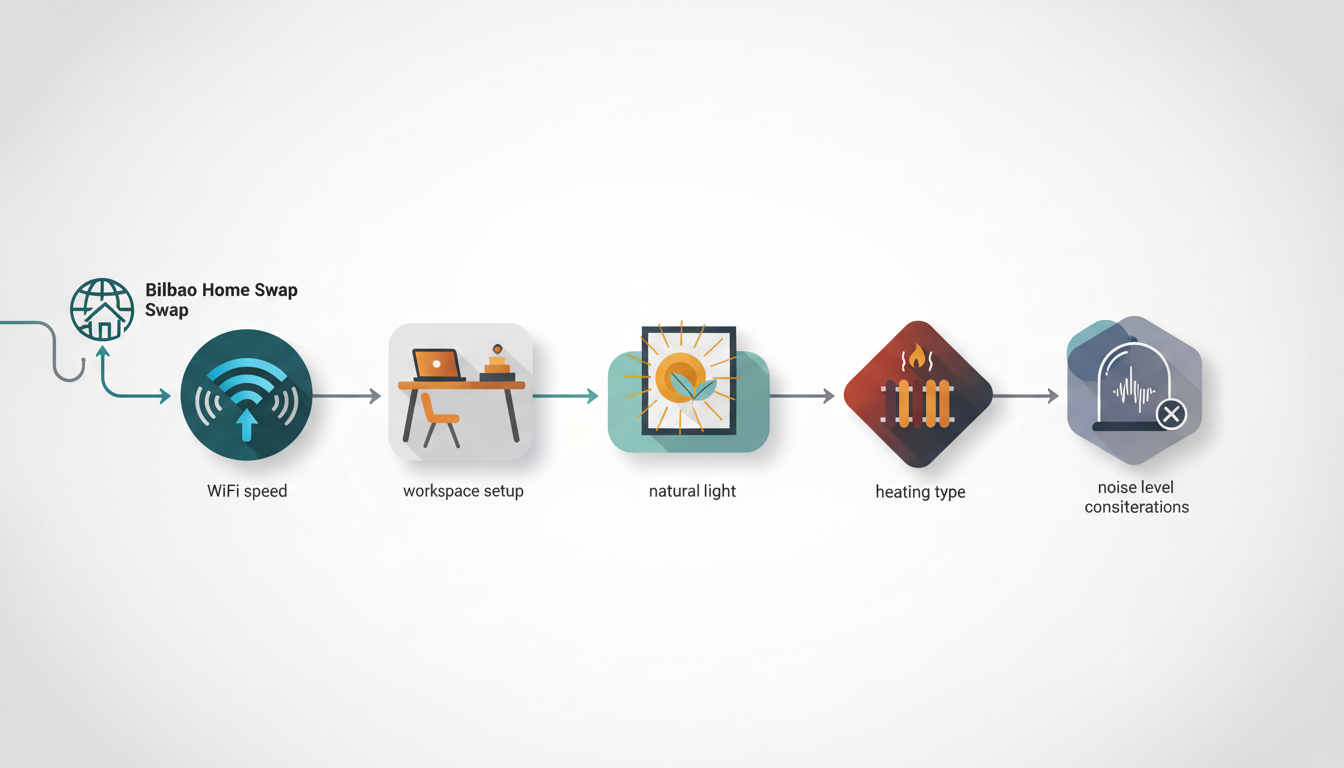 Bilbao Home Swap
Swap

WiFi speed

workspace setup

natural light

heating type

noise level
consiterations