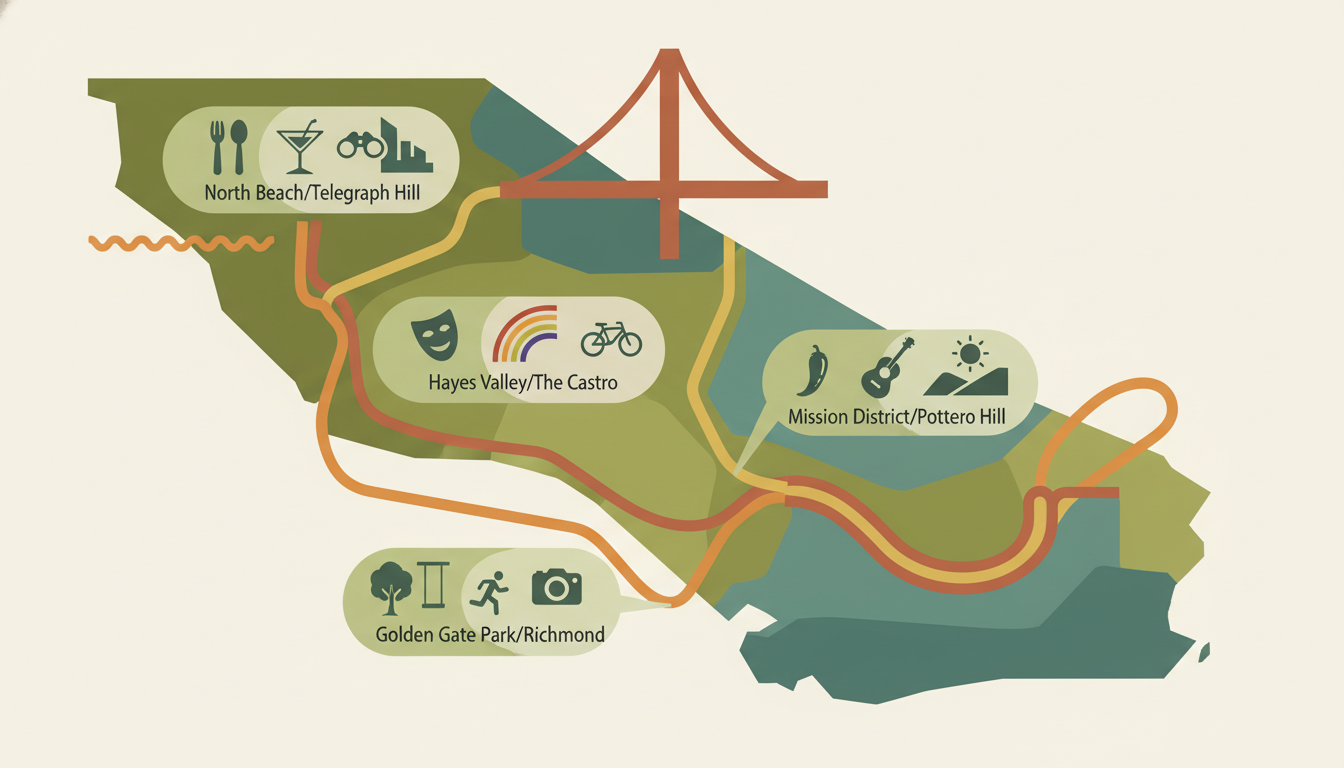 North Beach/Telegraph Hill

Hayes Valley/The Castro

Mission District/Pottero Hill

Golden Gate Park/Richmond