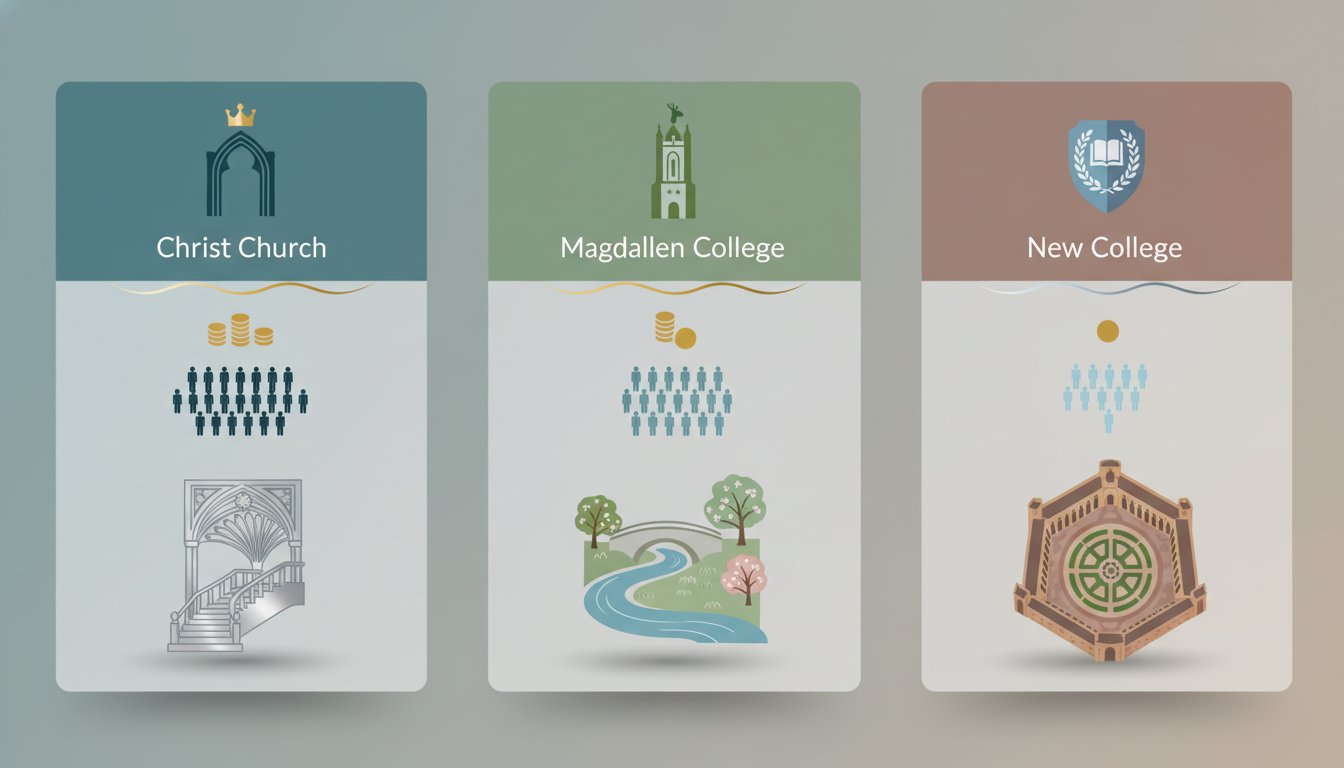 Christ Church

Magdallen College

New College